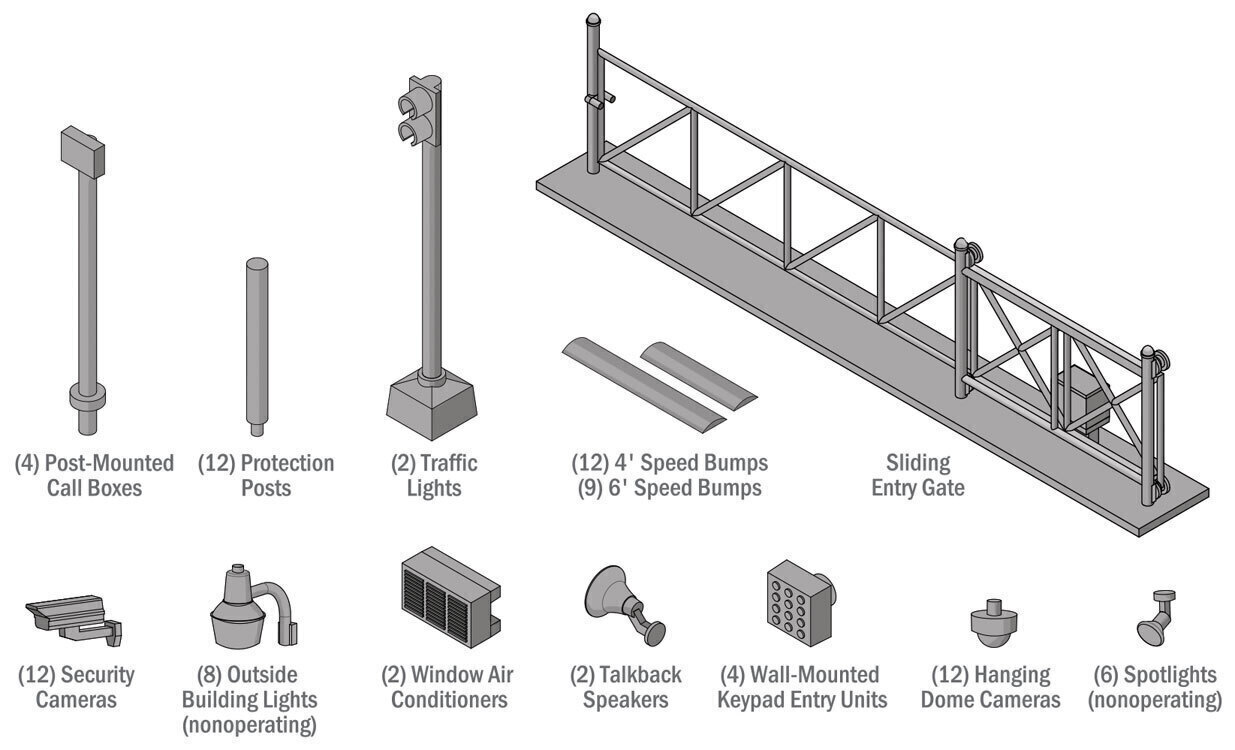 (4) Post-Mounted Call Boxes

(12) Protection Posts

(2) Traffic Lights

(12) 4' Speed Bumps
(9) 6' Speed Bumps

Sliding Entry Gate

(12) Security Cameras

(8) Outside Building Lights (nonoperating)

(2) Window Air Conditioners

(2) Talkback Speakers

(4) Wall-Mounted Keypad Entry Units

(12) Hanging Dome Cameras

(6) Spotlights (nonoperating)